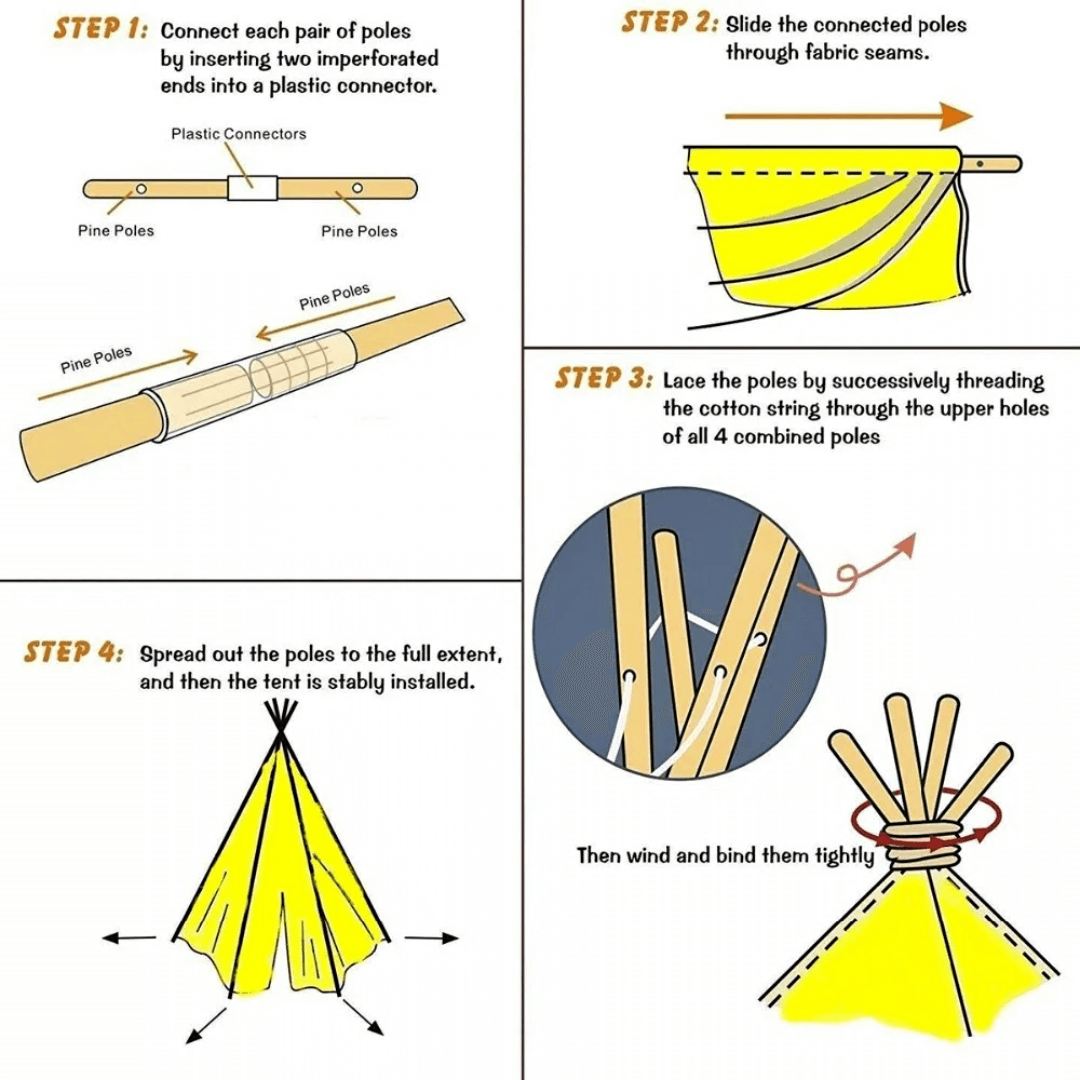 STEP 1: Connect each pair of poles by inserting two imperforated ends into a plastic connector.

Plastic Connectors

Pine Poles

Pine Poles

Pine Poles

Pine Poles

STEP 2: Slide the connected poles through fabric seams.

STEP 3: Lace the poles by successively threading the cotton string through the upper holes of all 4 combined poles

Then wind and bind them tightly

STEP 4: Spread out the poles to the full extent, and then the tent is stably installed.